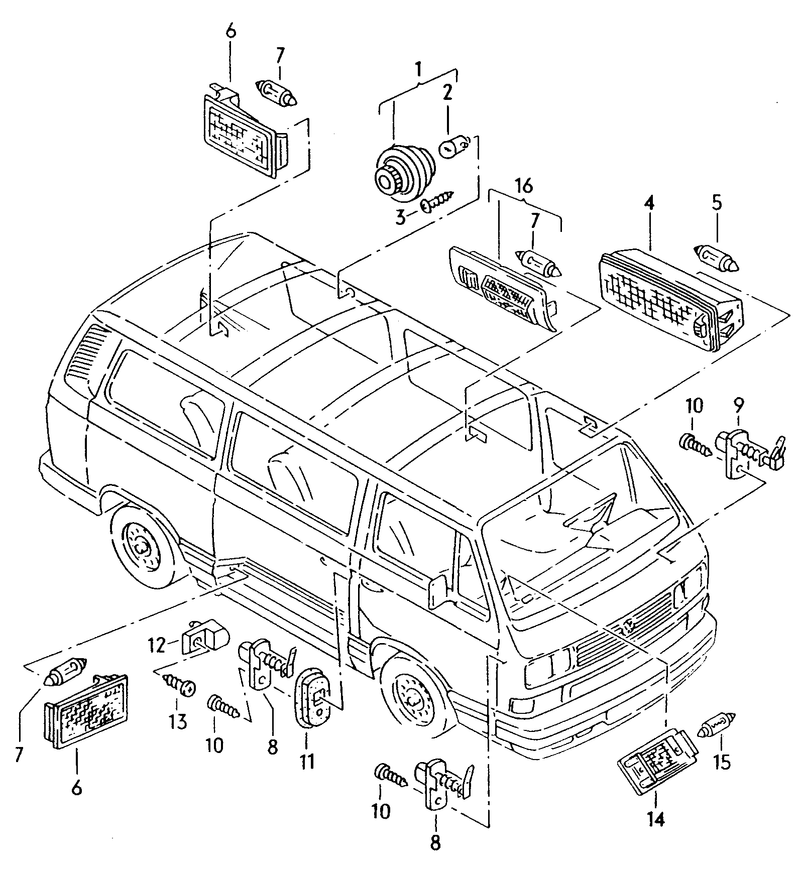 6
7
1
2
3
16
7
4
5
10
9
12
13
10
8
11
7
6
10
8
14
15