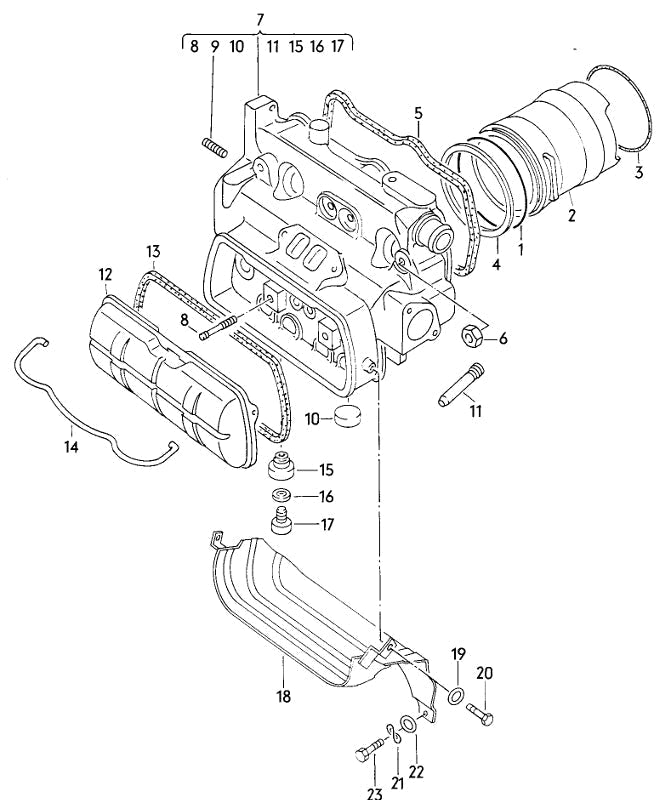 7
8 9 10 11 15 16 17

5
3
2
1
4
13
12
8
6
11
10
14
15
16
17
18
19
20
23
21
22