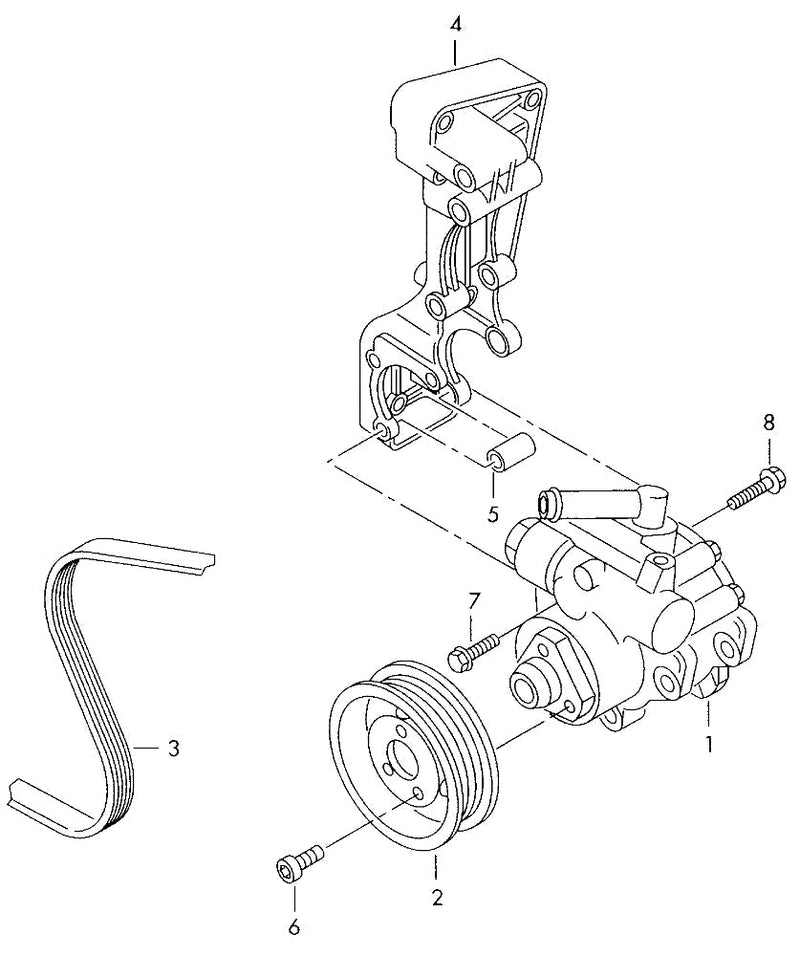 4
8
5
7
3
1
2
6