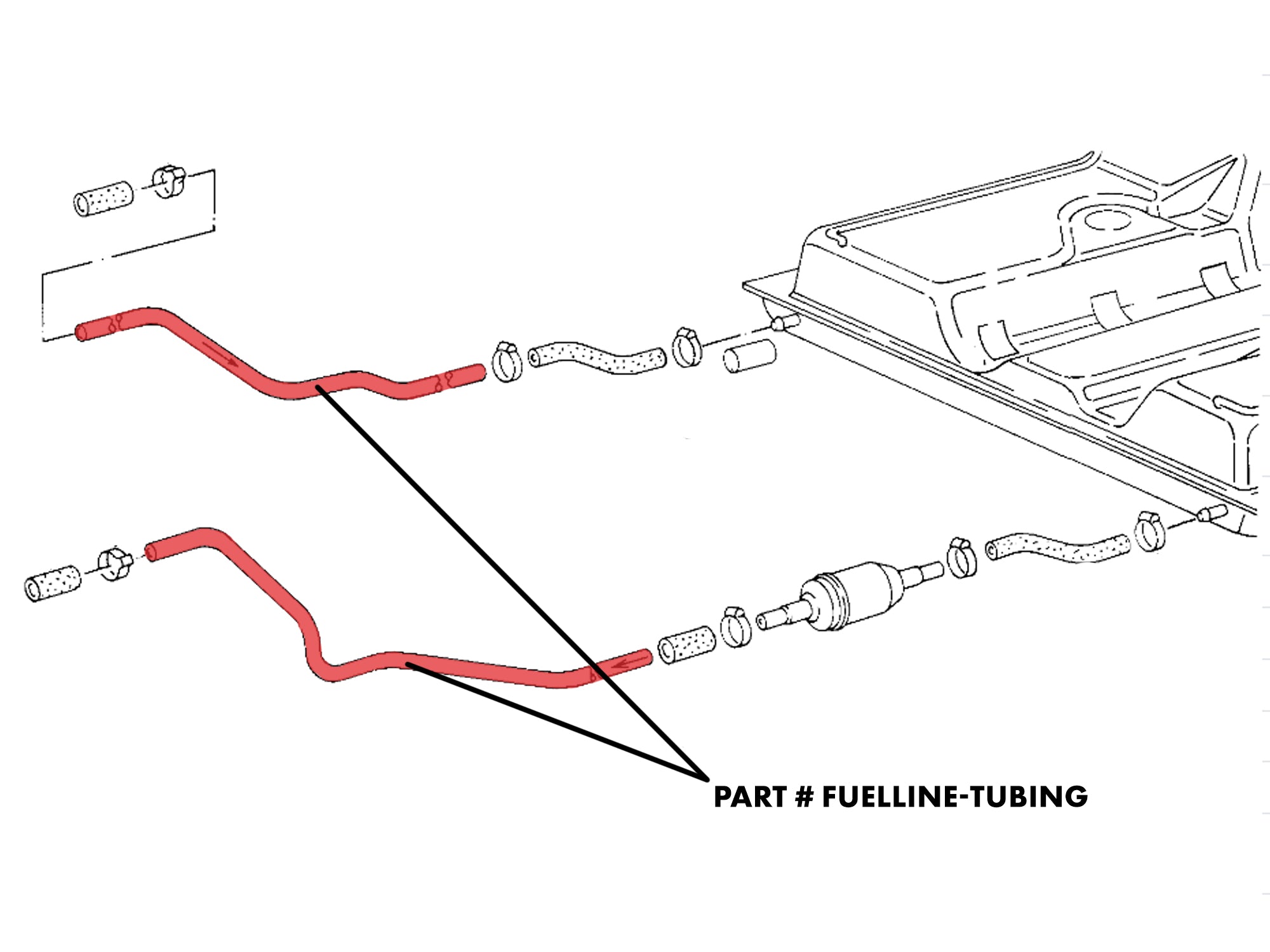 PART # FUELLINE-TUBING