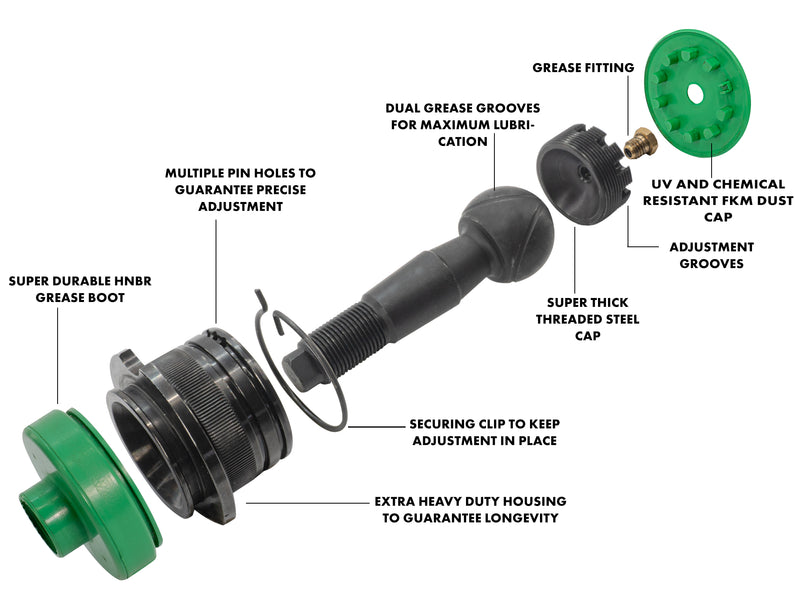 GREASE FITTING

DUAL GREASE GROOVES FOR MAXIMUM LUBRICATION

MULTIPLE PIN HOLES TO GUARANTEE PRECISE ADJUSTMENT

UV AND CHEMICAL RESISTANT FKM DUST CAP

ADJUSTMENT GROOVES

SUPER DURABLE HNBR GREASE BOOT

SUPER THICK THREADED STEEL CAP

SECURING CLIP TO KEEP ADJUSTMENT IN PLACE

EXTRA HEAVY DUTY HOUSING TO GUARANTEE LONGEVITY