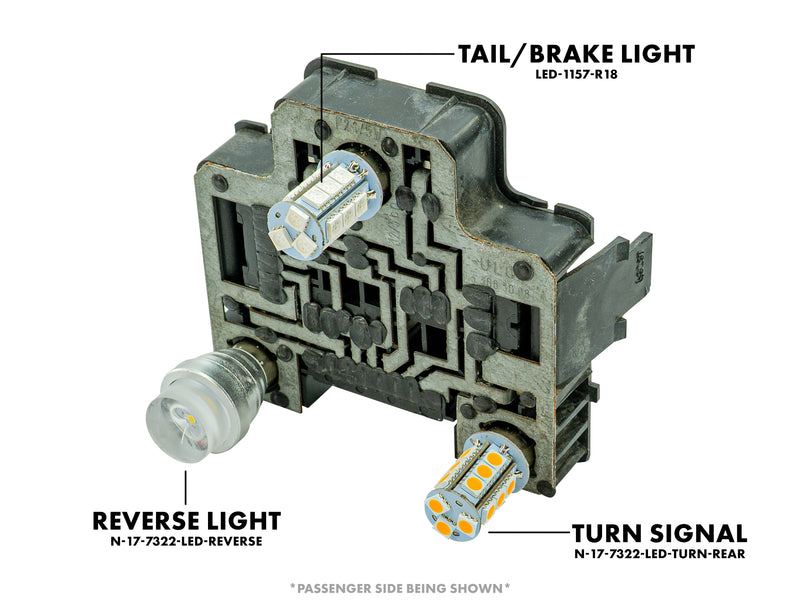 TAIL/BRAKE LIGHT
LED-1157-R18

REVERSE LIGHT
N-17-7322-LED-REVERSE

TURN SIGNAL
N-17-7322-LED-TURN-REAR

*PASSENGER SIDE BEING SHOWN*