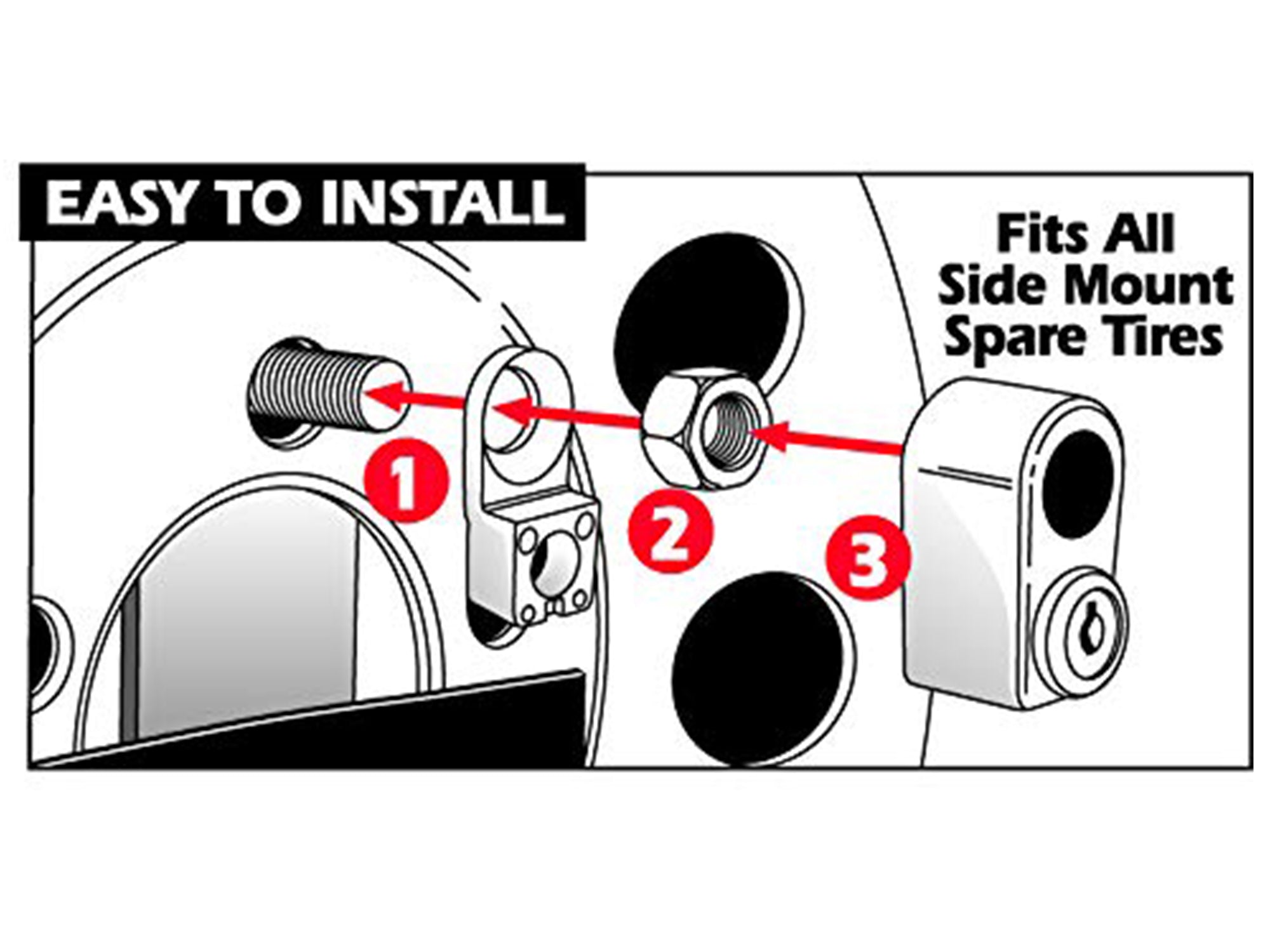 EASY TO INSTALL

Fits All Side Mount Spare Tires

1

2

3