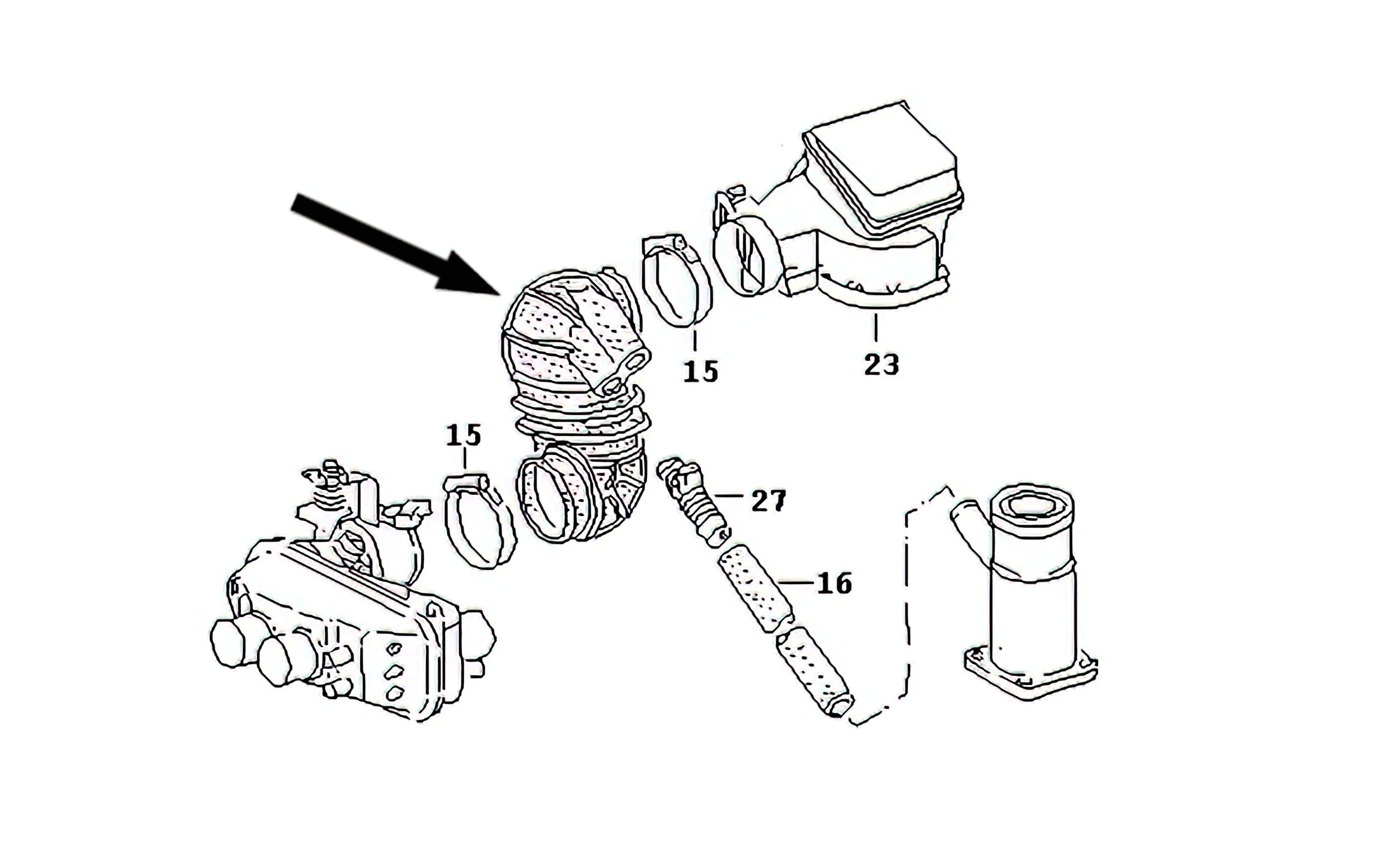 15
23
15
27
16